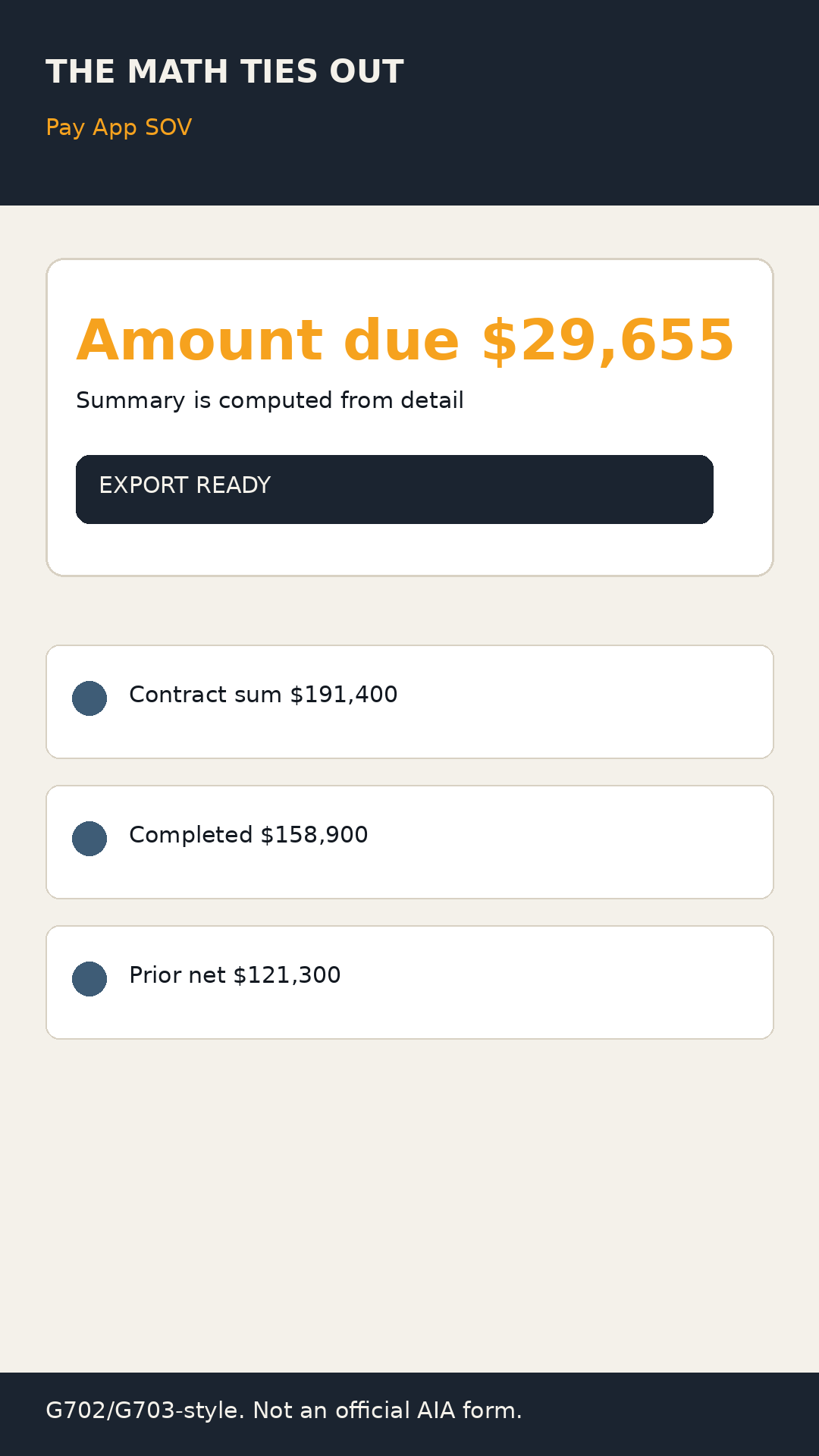 THE MATH TIES OUT

Pay App SOV

Amount due $29,655

Summary is computed from detail

EXPORT READY

Contract sum $191,400

Completed $158,900

Prior net $121,300

G702/G703-style. Not an official AIA form.